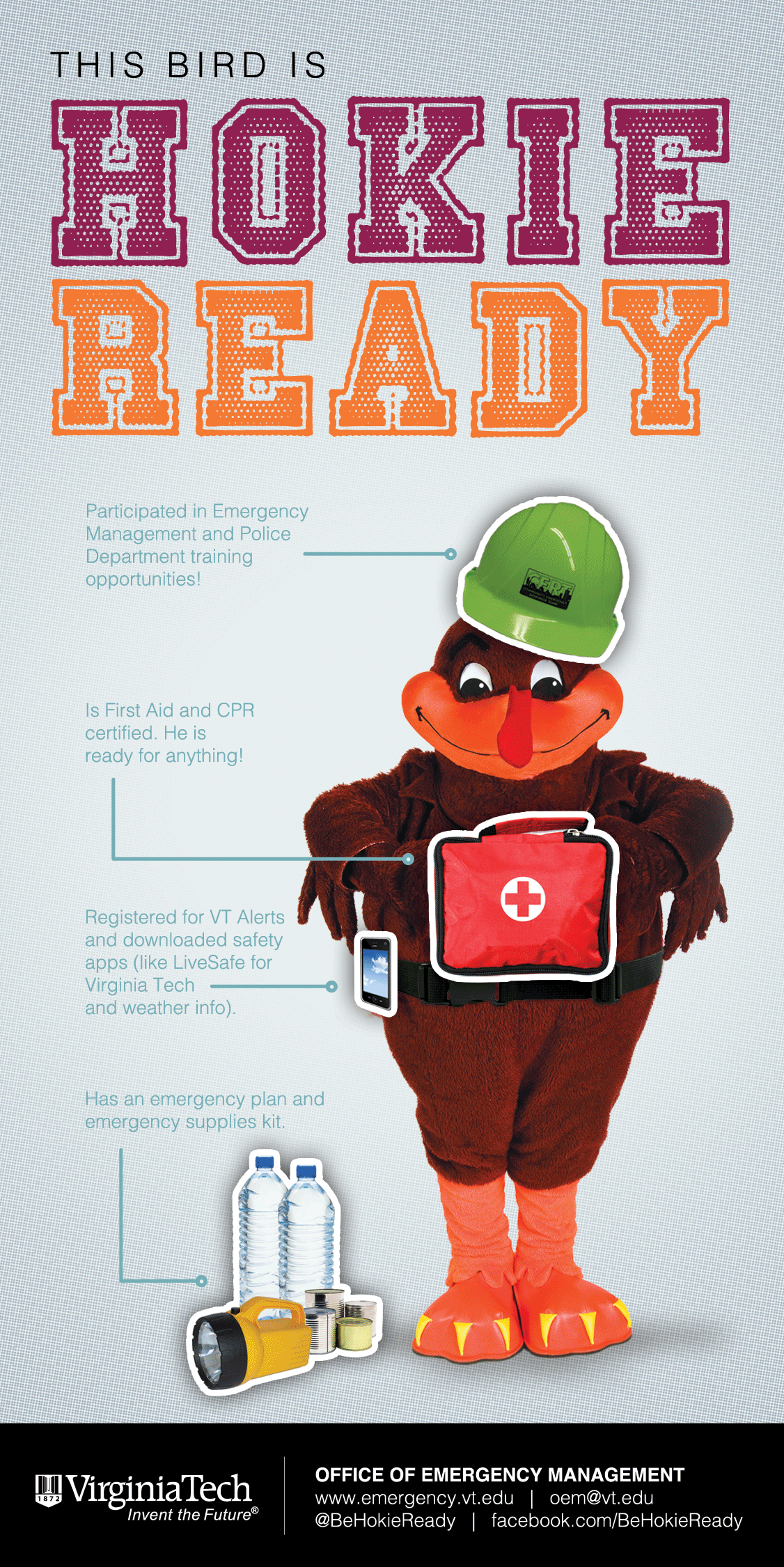 THIS BIRD IS
HOKIE
READY

Participated in Emergency Management and Police Department training opportunities!

CERT

Is First Aid and CPR certified. He is ready for anything!

Registered for VT Alerts and downloaded safety apps (like LiveSafe for Virginia Tech and weather info).

Has an emergency plan and emergency supplies kit.

1872 VirginiaTech
Invent the Future®

OFFICE OF EMERGENCY MANAGEMENT
www.emergency.vt.edu | oem@vt.edu
@BeHokieReady | facebook.com/BeHokieReady